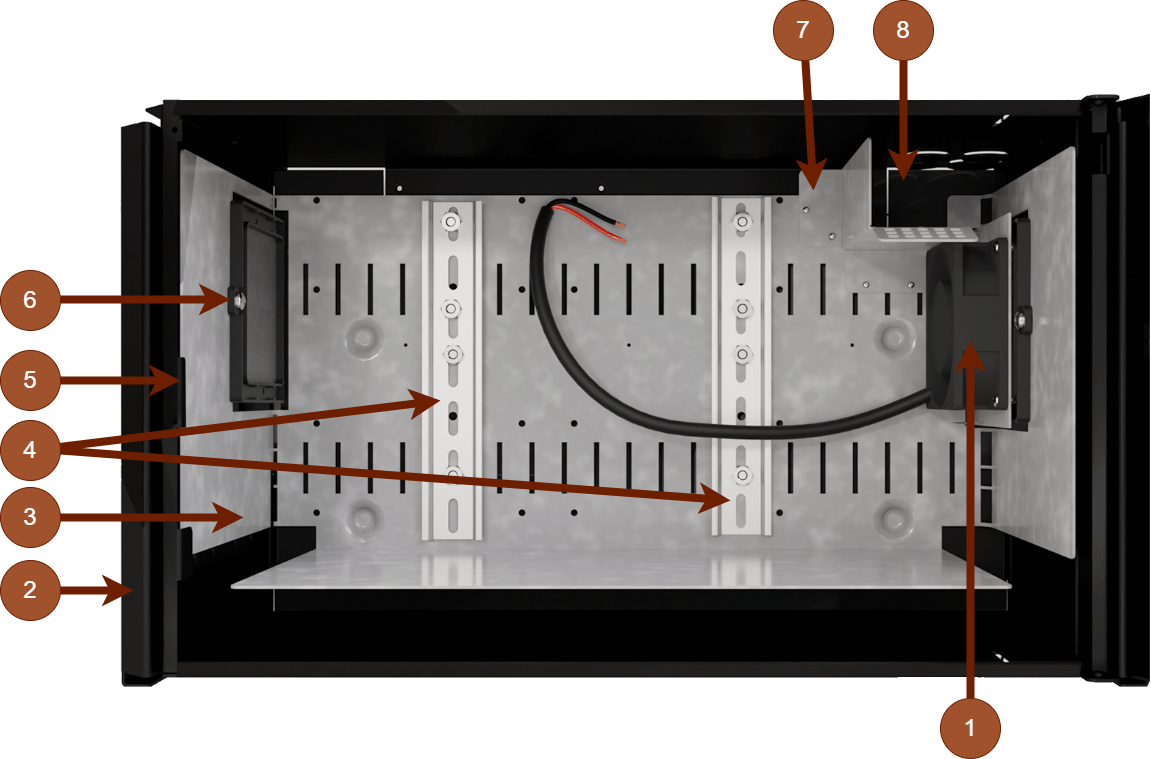 7
8
6
5
4
3
2
1