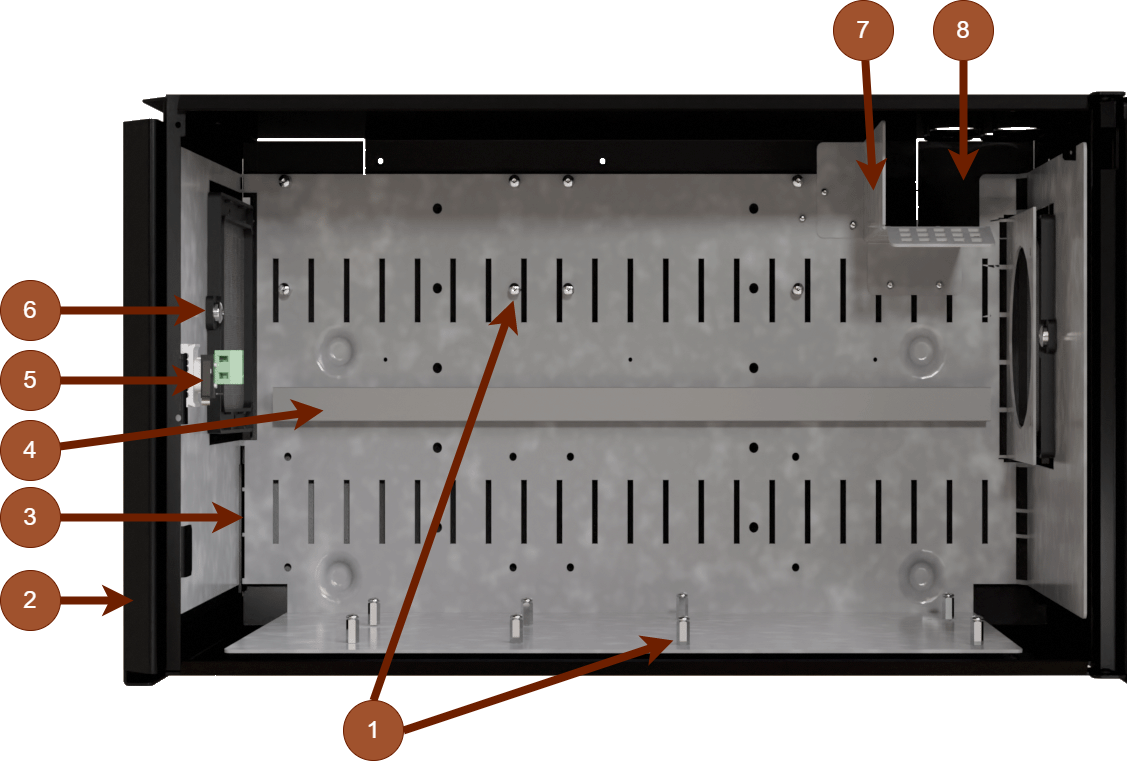 7
8
6
5
4
3
2
1