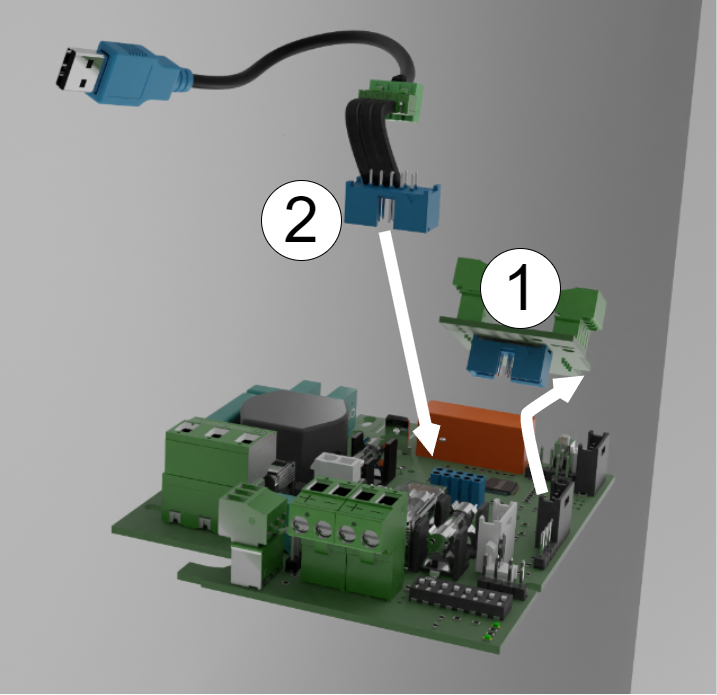 2

1