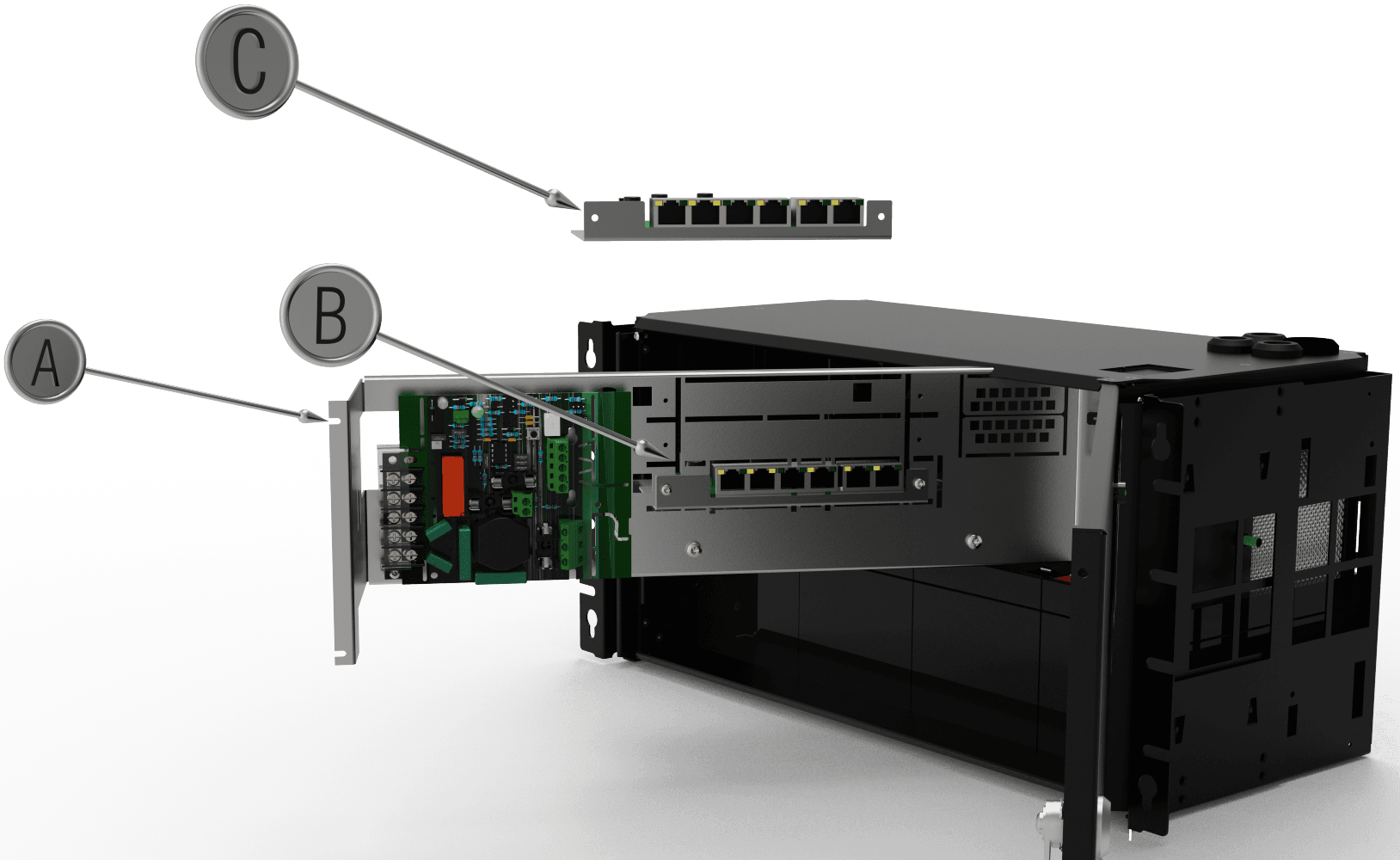 C

B

A