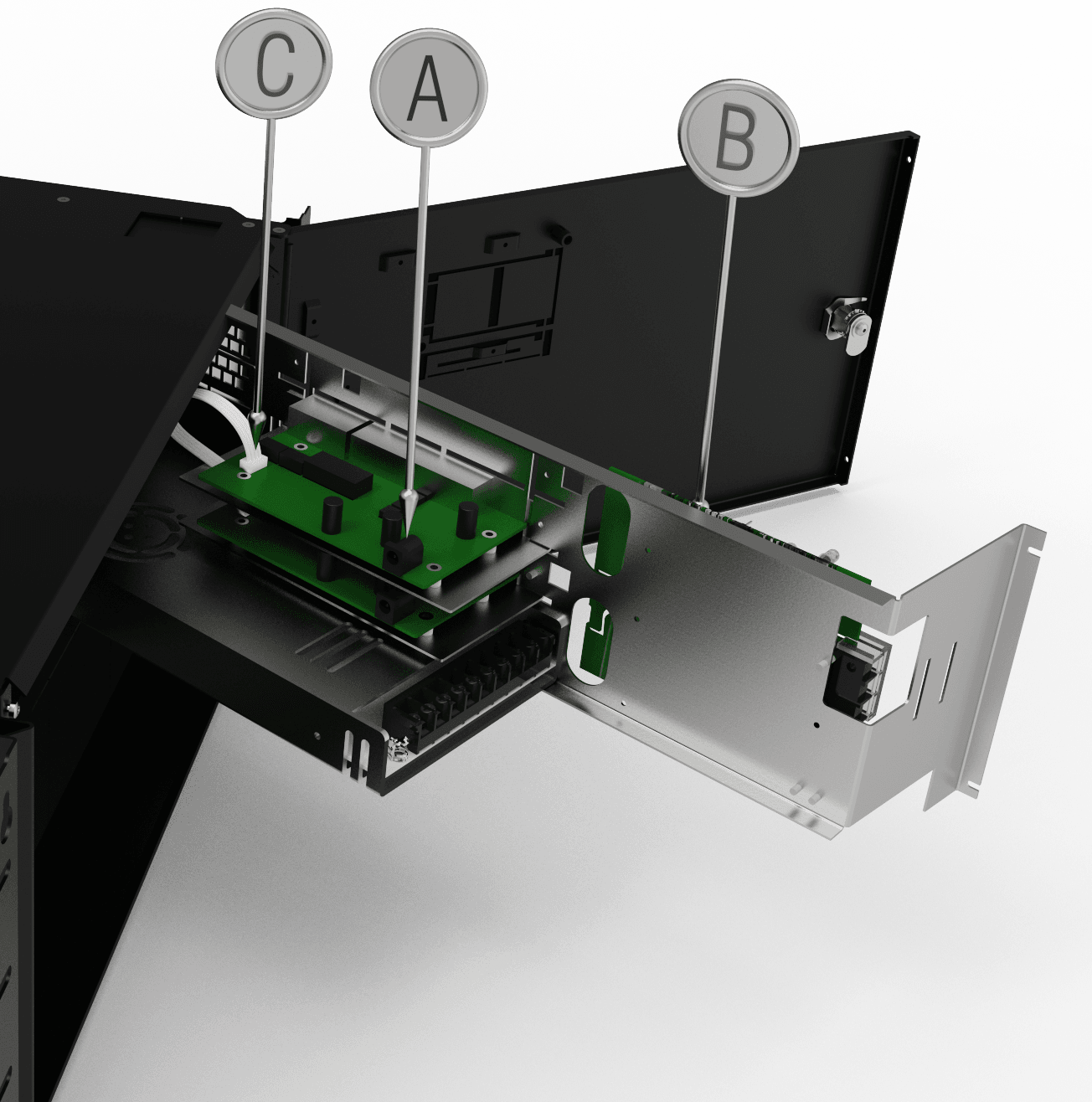 C
A
B