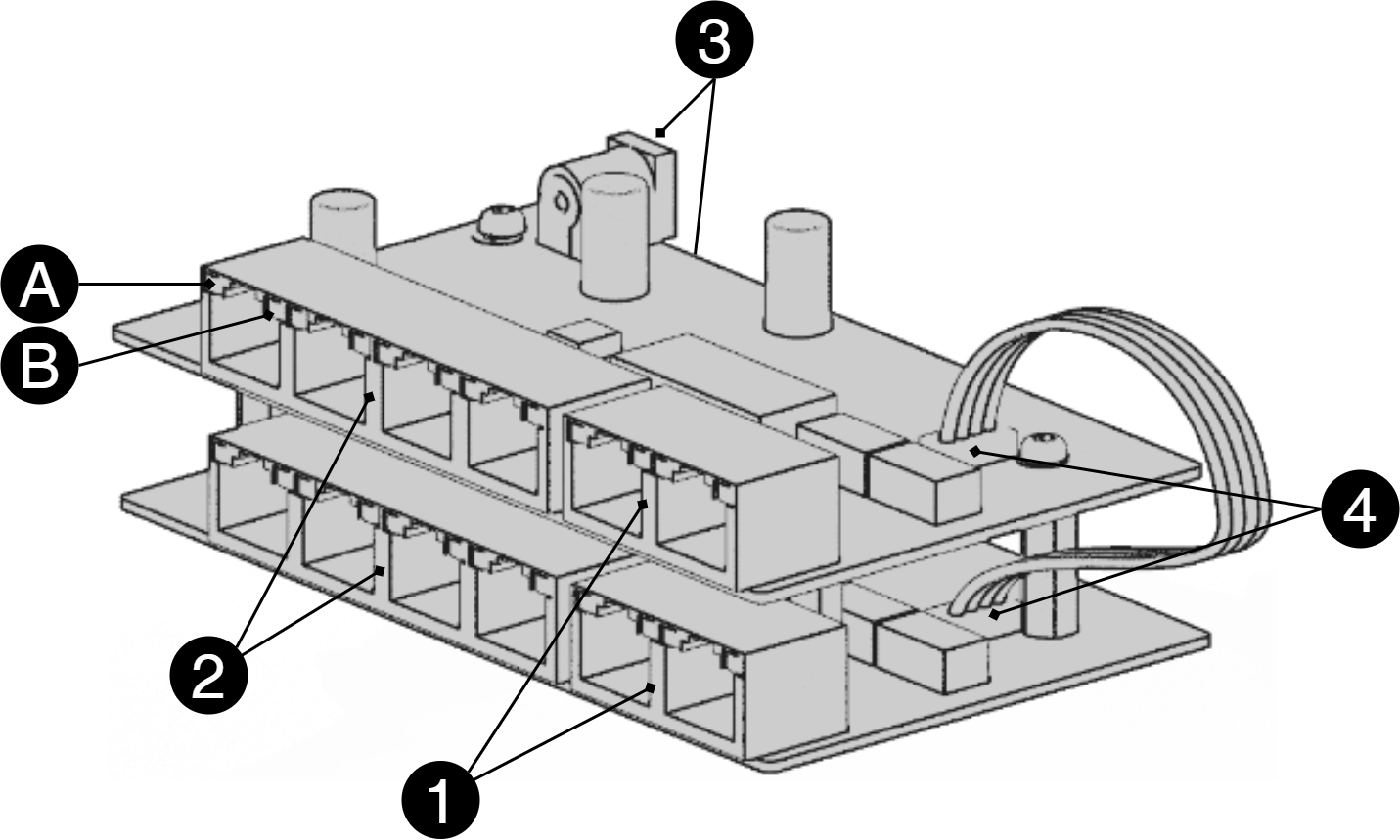 3
A
B
4
2
1