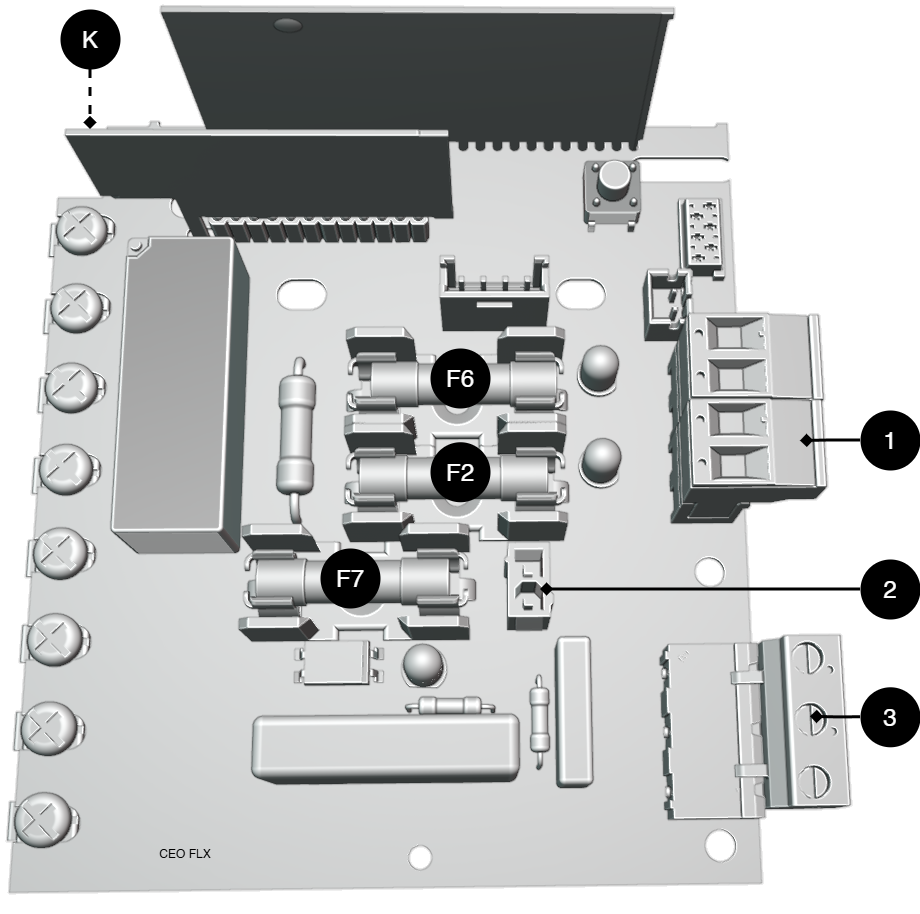 K
F6
F2
F7
1
2
3
CEO FLX