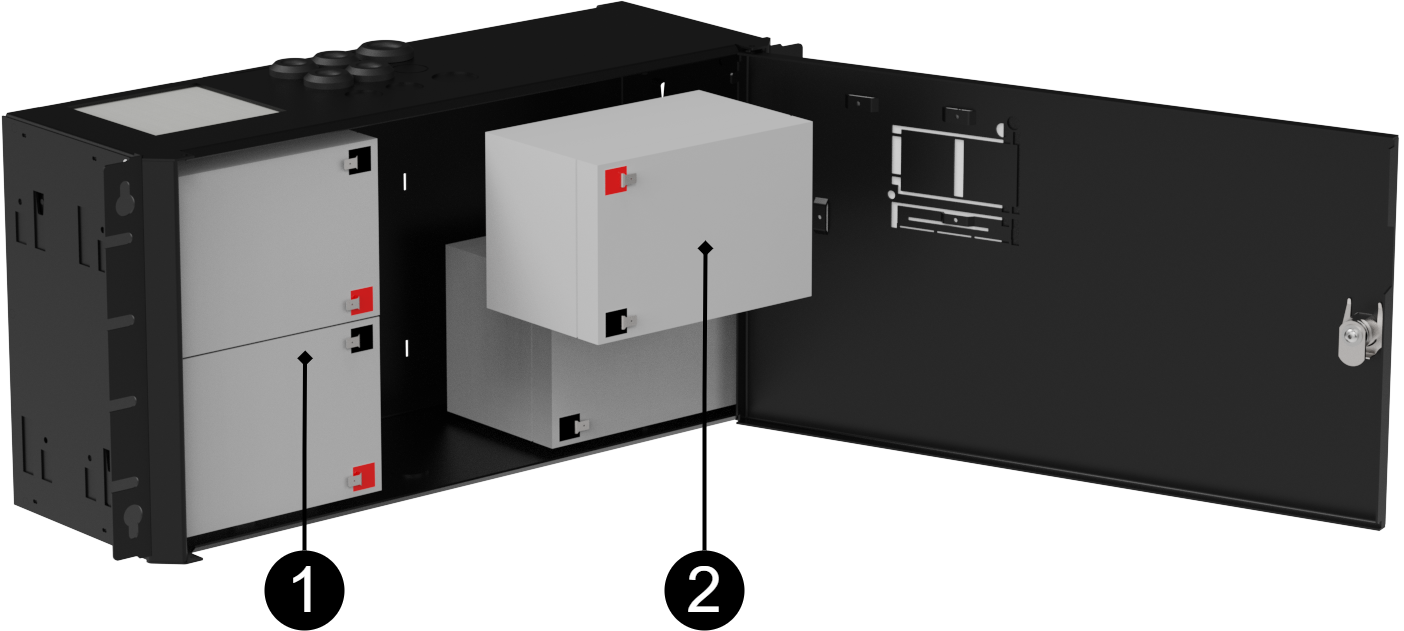 1

2