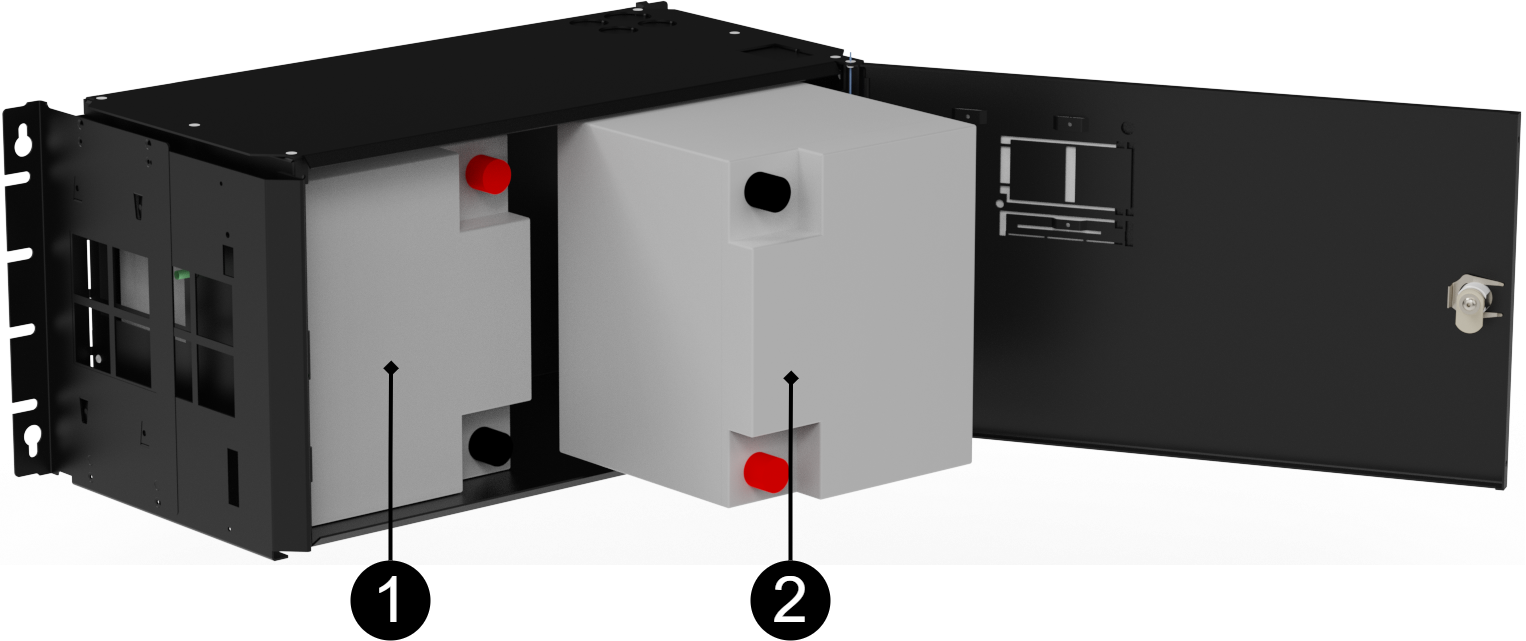 1
2